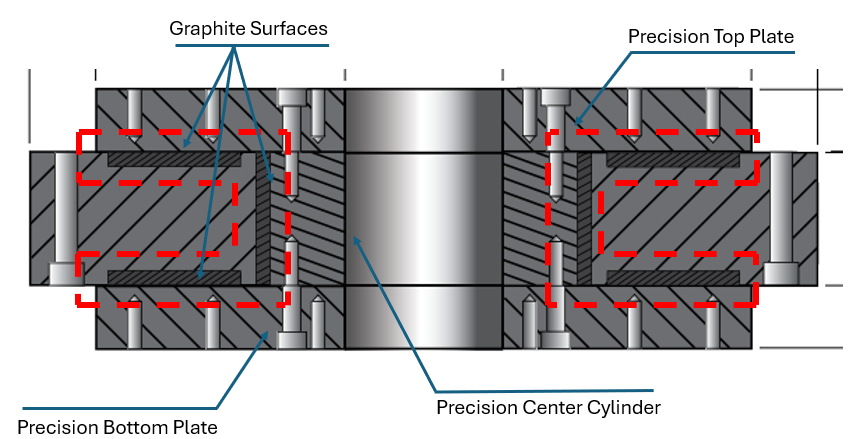 Graphite Surfaces

Precision Top Plate

Precision Center Cylinder

Precision Bottom Plate