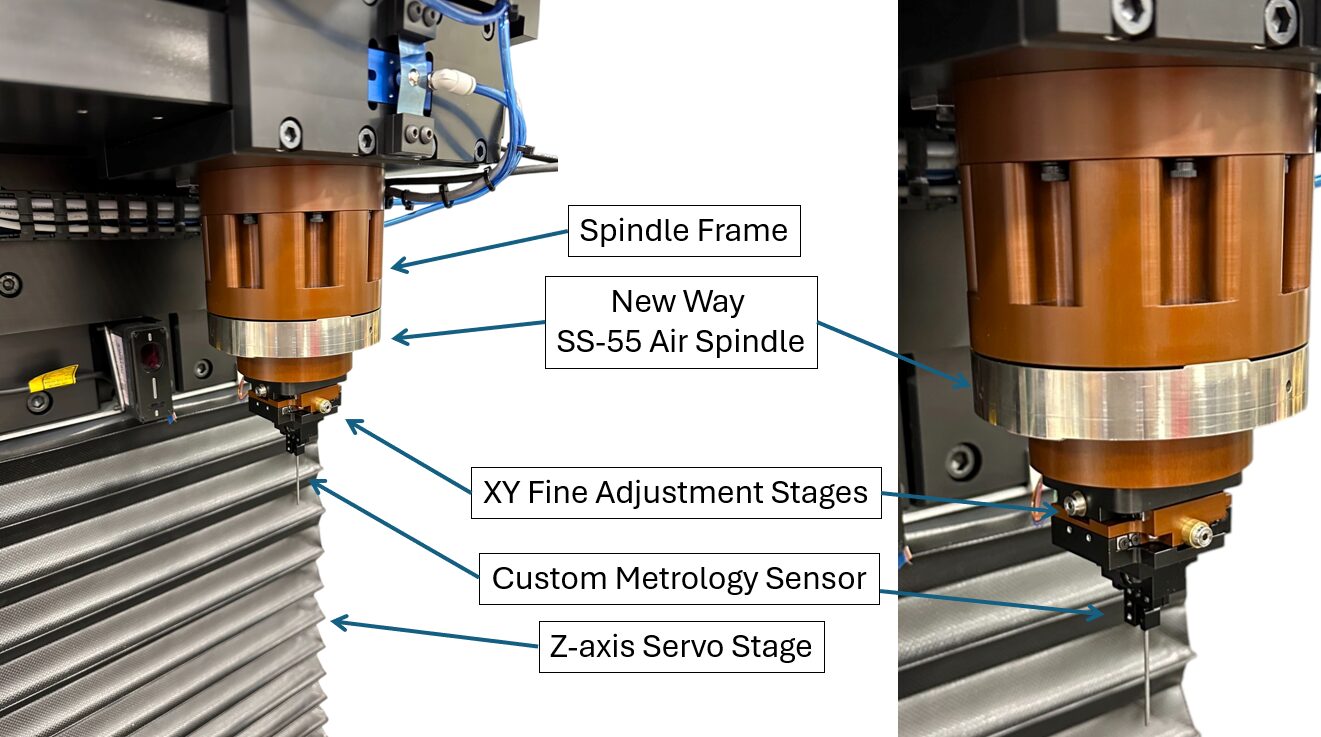 Spindle Frame

New Way
SS-55 Air Spindle

XY Fine Adjustment Stages

Custom Metrology Sensor

Z-axis Servo Stage