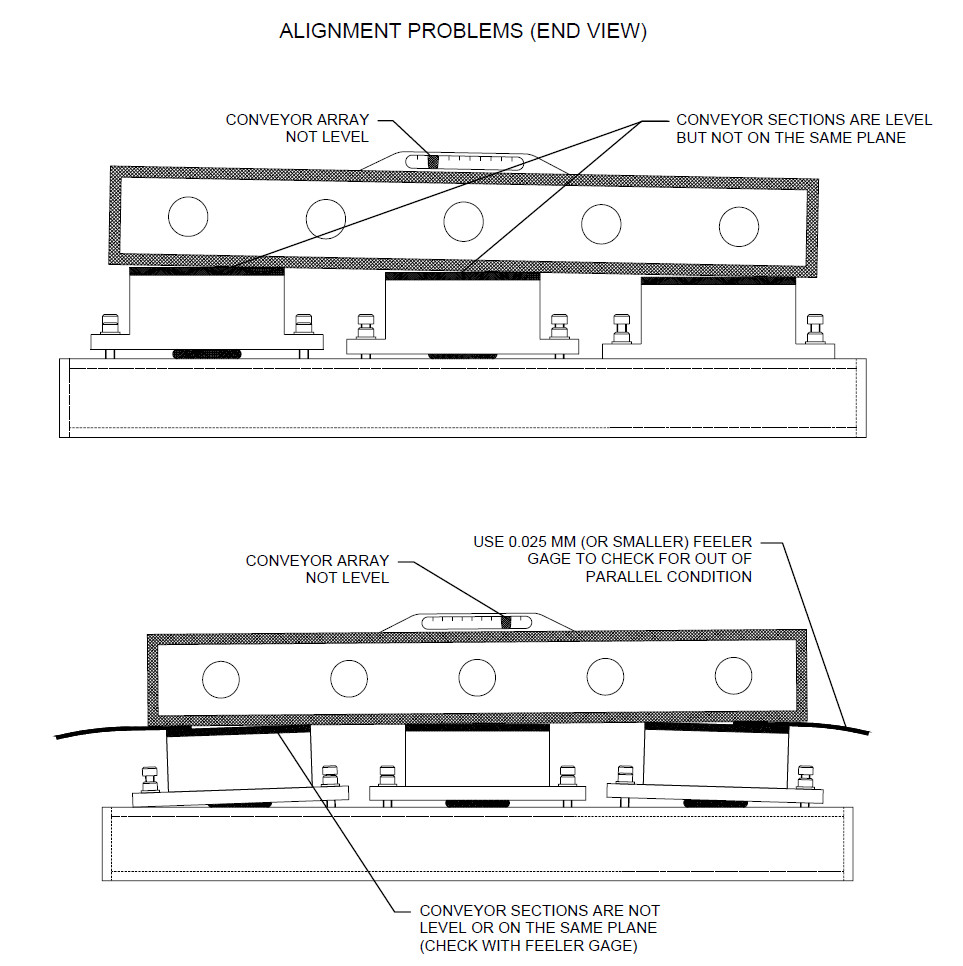 ALIGNMENT PROBLEMS (END VIEW)

CONVEYOR ARRAY
NOT LEVEL

CONVEYOR SECTIONS ARE LEVEL
BUT NOT ON THE SAME PLANE

CONVEYOR ARRAY
NOT LEVEL

USE 0.025 MM (OR SMALLER) FEELER
GAGE TO CHECK FOR OUT OF
PARALLEL CONDITION

CONVEYOR SECTIONS ARE NOT
LEVEL OR ON THE SAME PLANE
(CHECK WITH FEELER GAGE)