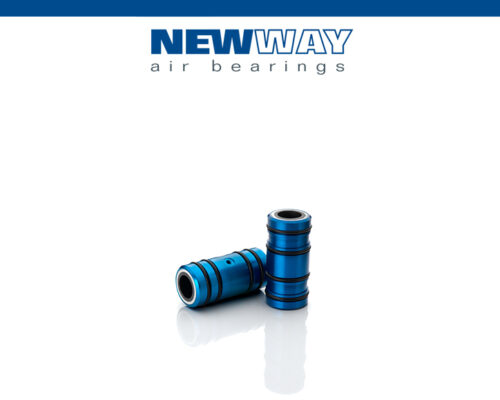 NEWWAY
air bearings