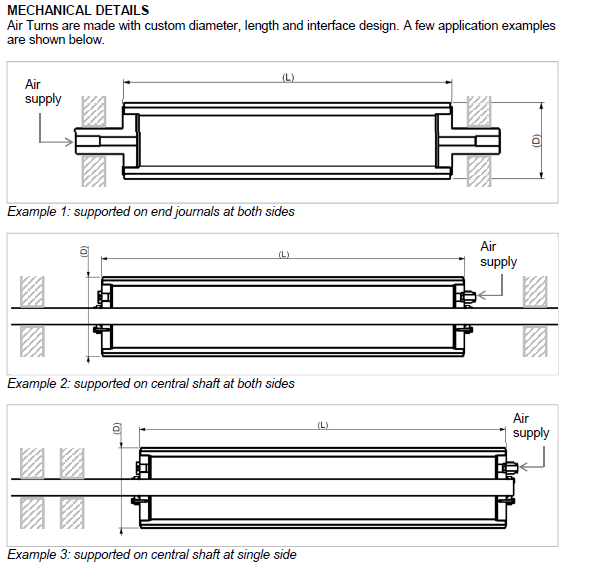 MECHANICAL DETAILS
Air Turns are made with custom diameter, length and interface design. A few application examples are shown below.

Air supply

(L)

(D)

Example 1: supported on end journals at both sides

(D)

(L)

Air supply

Example 2: supported on central shaft at both sides

(D)

(L)

Air supply

Example 3: supported on central shaft at single side